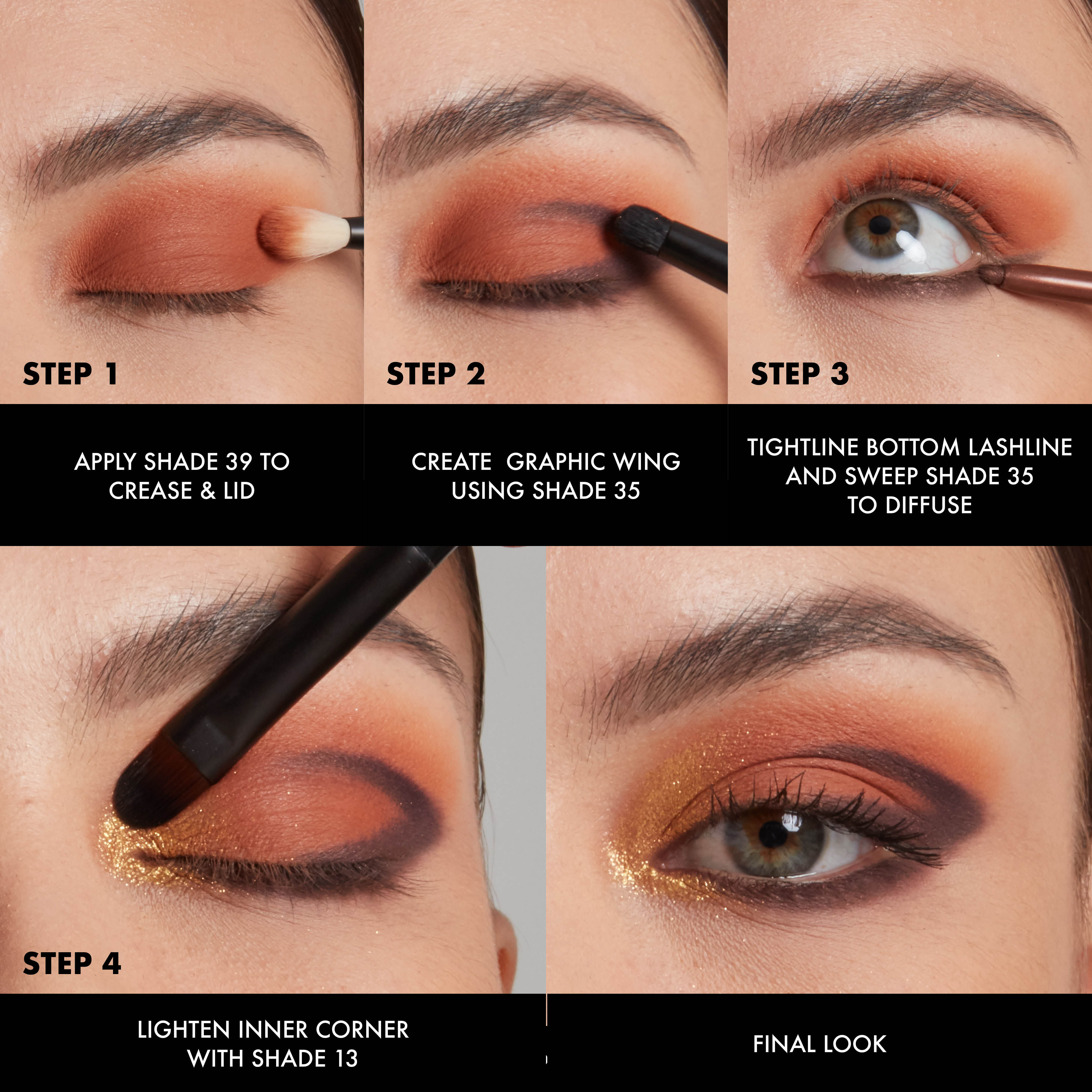 STEP 1

APPLY SHADE 39 TO CREASE & LID

STEP 2

CREATE GRAPHIC WING USING SHADE 35

STEP 3

TIGHTLINE BOTTOM LASHLINE AND SWEEP SHADE 35 TO DIFFUSE

STEP 4

LIGHTEN INNER CORNER WITH SHADE 13

FINAL LOOK